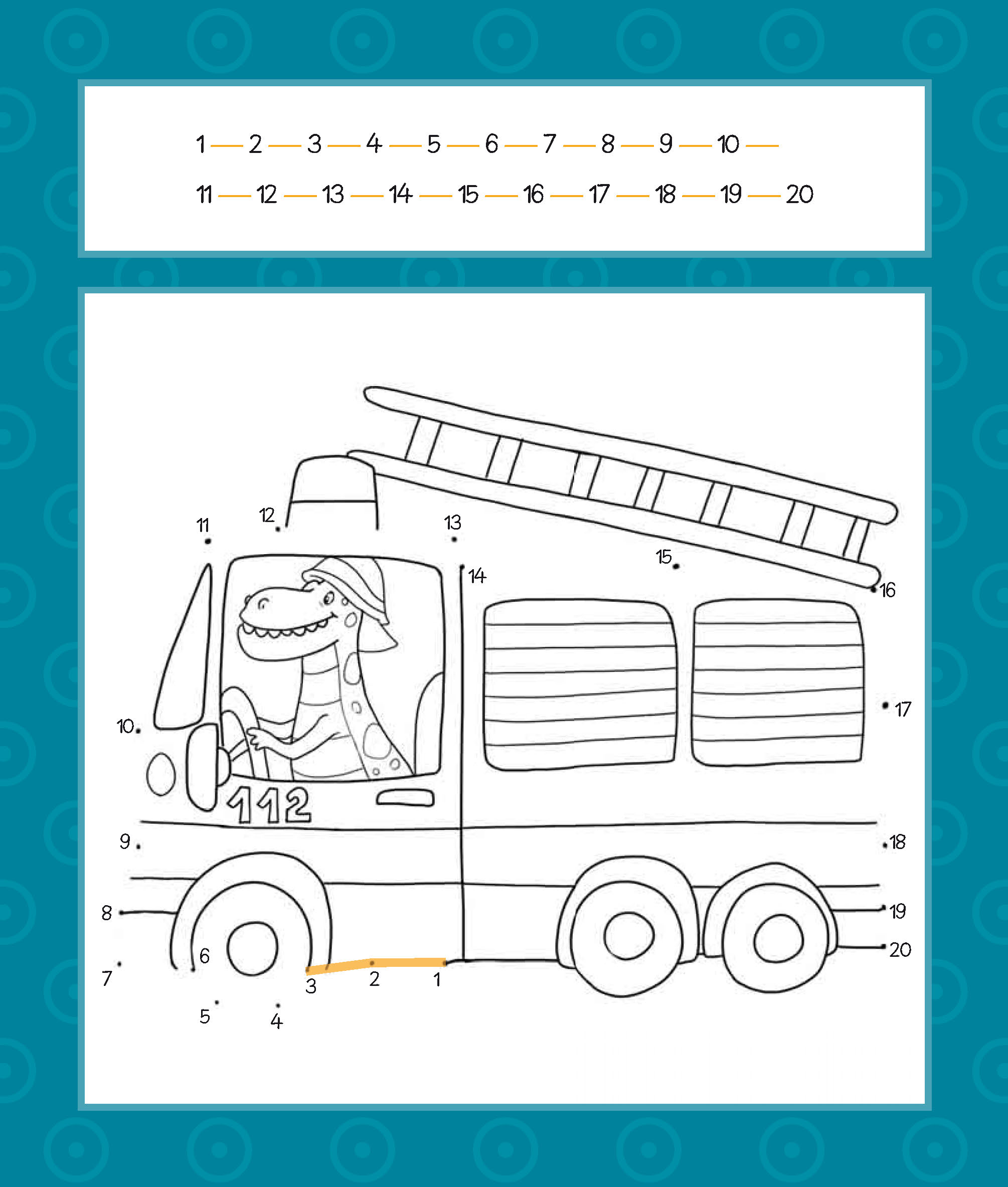 1 — 2 — 3 — 4 — 5 — 6 — 7 — 8 — 9 — 10 —

11 — 12 — 13 — 14 — 15 — 16 — 17 — 18 — 19 — 20

11
12
13
14
15
16
10
17
112
9
18
8
19
6
20
7
3
2
1
5
4