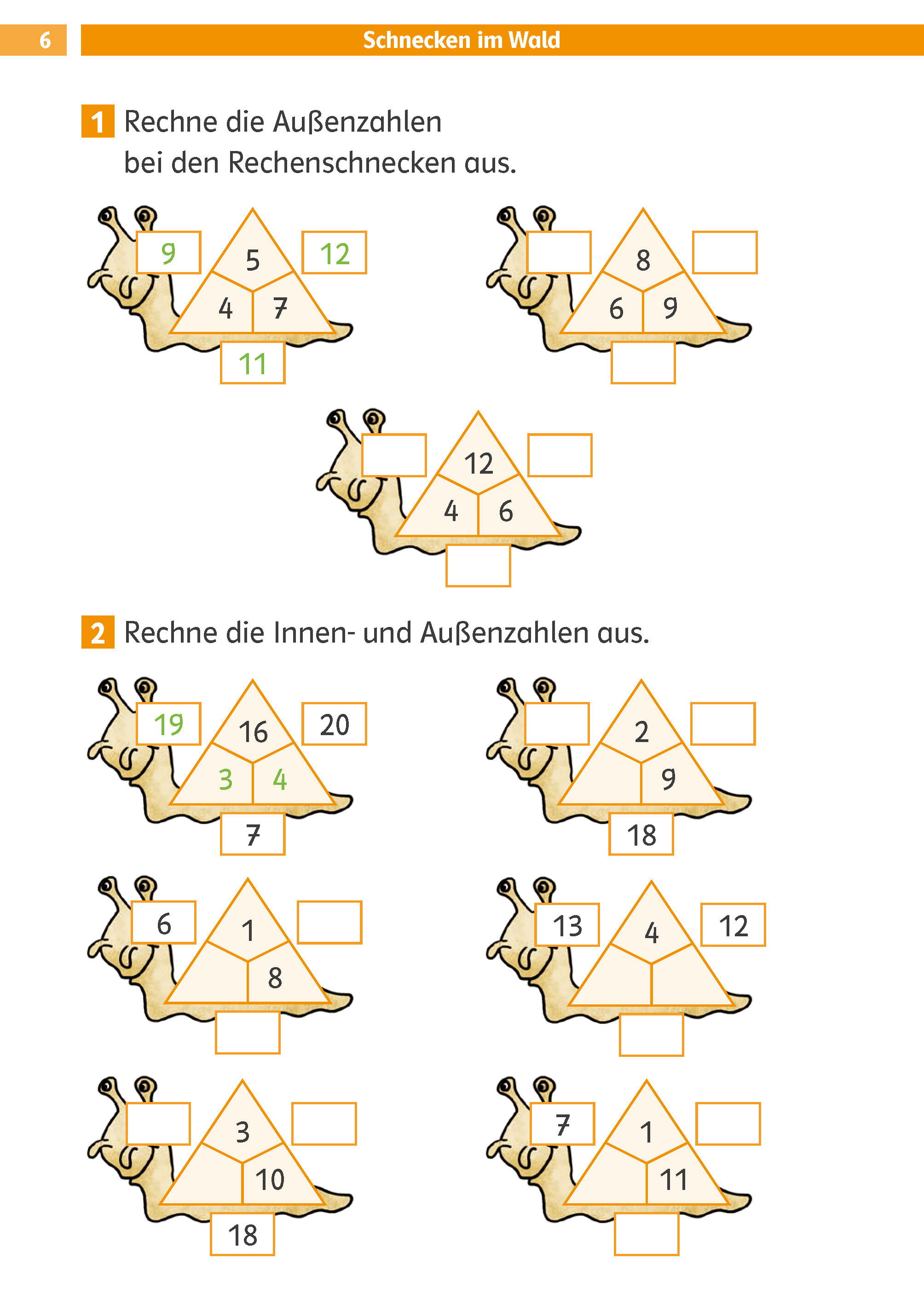 6 Schnecken im Wald

1 Rechne die Außenzahlen bei den Rechenschnecken aus.

9 5 12
4 7
11

8
6 9

12
4 6

2 Rechne die Innen- und Außenzahlen aus.

19 16 20
3 4
7

2
9
18

6 1
8

13 4 12

3
10
18

7 1
11