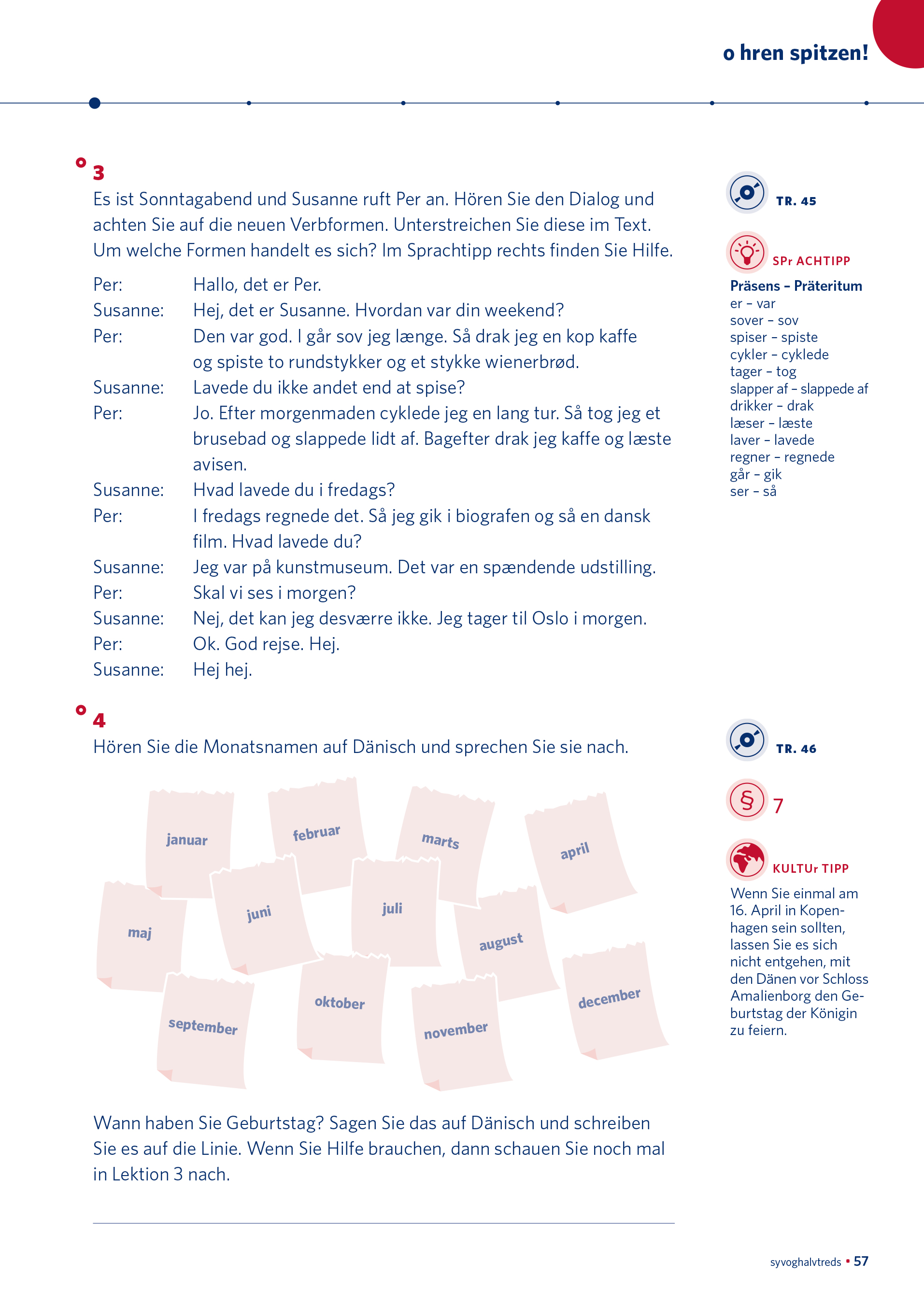 o hren spitzen!

3
Es ist Sonntagabend und Susanne ruft Per an. Hören Sie den Dialog und achten Sie auf die neuen Verbformen. Unterstreichen Sie diese im Text. Um welche Formen handelt es sich? Im Sprachtipp rechts finden Sie Hilfe.

Per: Hallo, det er Per.
Susanne: Hej, det er Susanne. Hvordan var din weekend?
Per: Den var god. I går sov jeg længe. Så drak jeg en kop kaffe og spiste to rundstykker og et stykke wienerbrød.
Susanne: Lavede du ikke andet end at spise?
Per: Jo. Efter morgenmaden cyklede jeg en lang tur. Så tog jeg et brusebad og slappede lidt af. Bagefter drak jeg kaffe og læste avisen.
Susanne: Hvad lavede du i fredags?
Per: I fredags regnede det. Så jeg gik i biografen og så en dansk film. Hvad lavede du?
Susanne: Jeg var på kunstmuseum. Det var en spændende udstilling.
Per: Skal vi ses i morgen?
Susanne: Nej, det kan jeg desværre ikke. Jeg tager til Oslo i morgen.
Per: Ok. God rejse. Hej.
Susanne: Hej hej.

TR. 45

SPr ACHTIPP
Präsens – Präteritum
er – var
sover – sov
spiser – spiste
cykler – cyklede
tager – tog
slapper af – slappede af
drikker – drak
læser – læste
laver – lavede
regner – regnede
går – gik
ser – så

4
Hören Sie die Monatsnamen auf Dänisch und sprechen Sie sie nach.

januar
februar
marts
april
maj
juni
juli
august
september
oktober
november
december

Wann haben Sie Geburtstag? Sagen Sie das auf Dänisch und schreiben Sie es auf die Linie. Wenn Sie Hilfe brauchen, dann schauen Sie noch mal in Lektion 3 nach.

TR. 46

§ 7

KULTUr TIPP
Wenn Sie einmal am 16. April in Kopenhagen sein sollten, lassen Sie es sich nicht entgehen, mit den Dänen vor Schloss Amalienborg den Geburtstag der Königin zu feiern.

syvoghalvtreds • 57