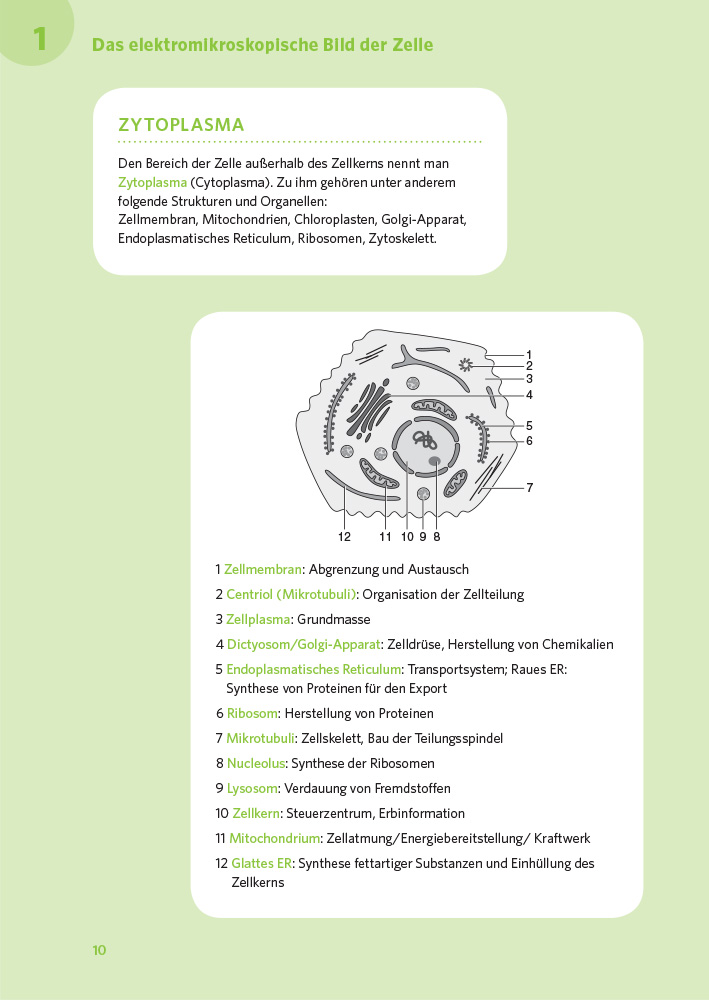 1

Das elektromikroskopische Bild der Zelle

ZYTOPLASMA

Den Bereich der Zelle außerhalb des Zellkerns nennt man Zytoplasma (Cytoplasma). Zu ihm gehören unter anderem folgende Strukturen und Organellen:
Zellmembran, Mitochondrien, Chloroplasten, Golgi-Apparat, Endoplasmatisches Reticulum, Ribosomen, Zytoskelett.

1
2
3
4
5
6
7
12 11 10 9 8

1 Zellmembran: Abgrenzung und Austausch
2 Centriol (Mikrotubuli): Organisation der Zellteilung
3 Zellplasma: Grundmasse
4 Dictyosom/Golgi-Apparat: Zelldrüse, Herstellung von Chemikalien
5 Endoplasmatisches Reticulum: Transportsystem; Raues ER: Synthese von Proteinen für den Export
6 Ribosom: Herstellung von Proteinen
7 Mikrotubuli: Zellskelett, Bau der Teilungsspindel
8 Nucleolus: Synthese der Ribosomen
9 Lysosom: Verdauung von Fremdstoffen
10 Zellkern: Steuerzentrum, Erbinformation
11 Mitochondrium: Zellatmung/Energiebereitstellung/ Kraftwerk
12 Glattes ER: Synthese fettartiger Substanzen und Einhüllung des Zellkerns

10