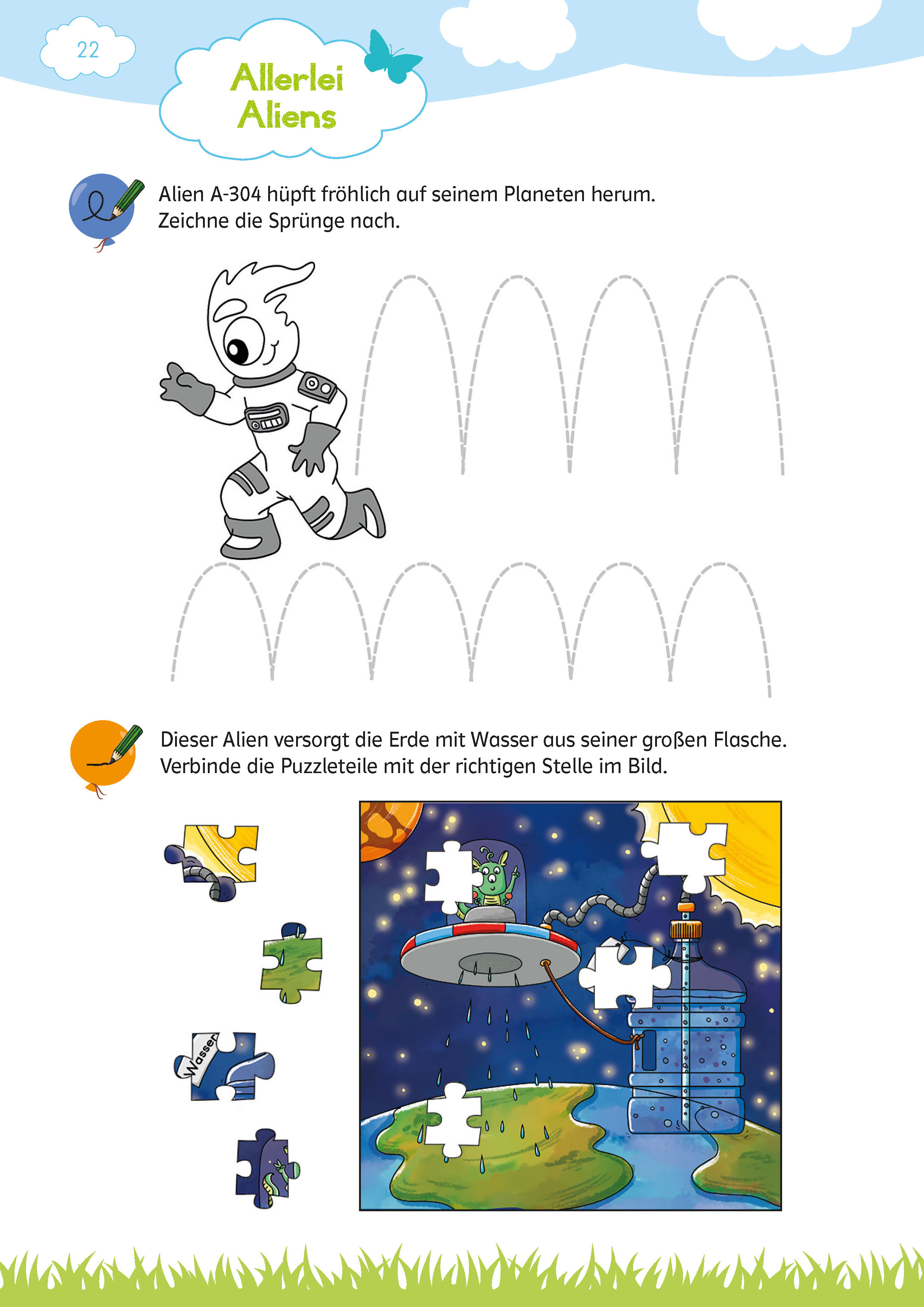 22

Allerlei Aliens

Alien A-304 hüpft fröhlich auf seinem Planeten herum. Zeichne die Sprünge nach.

Dieser Alien versorgt die Erde mit Wasser aus seiner großen Flasche. Verbinde die Puzzleteile mit der richtigen Stelle im Bild.

Wasser