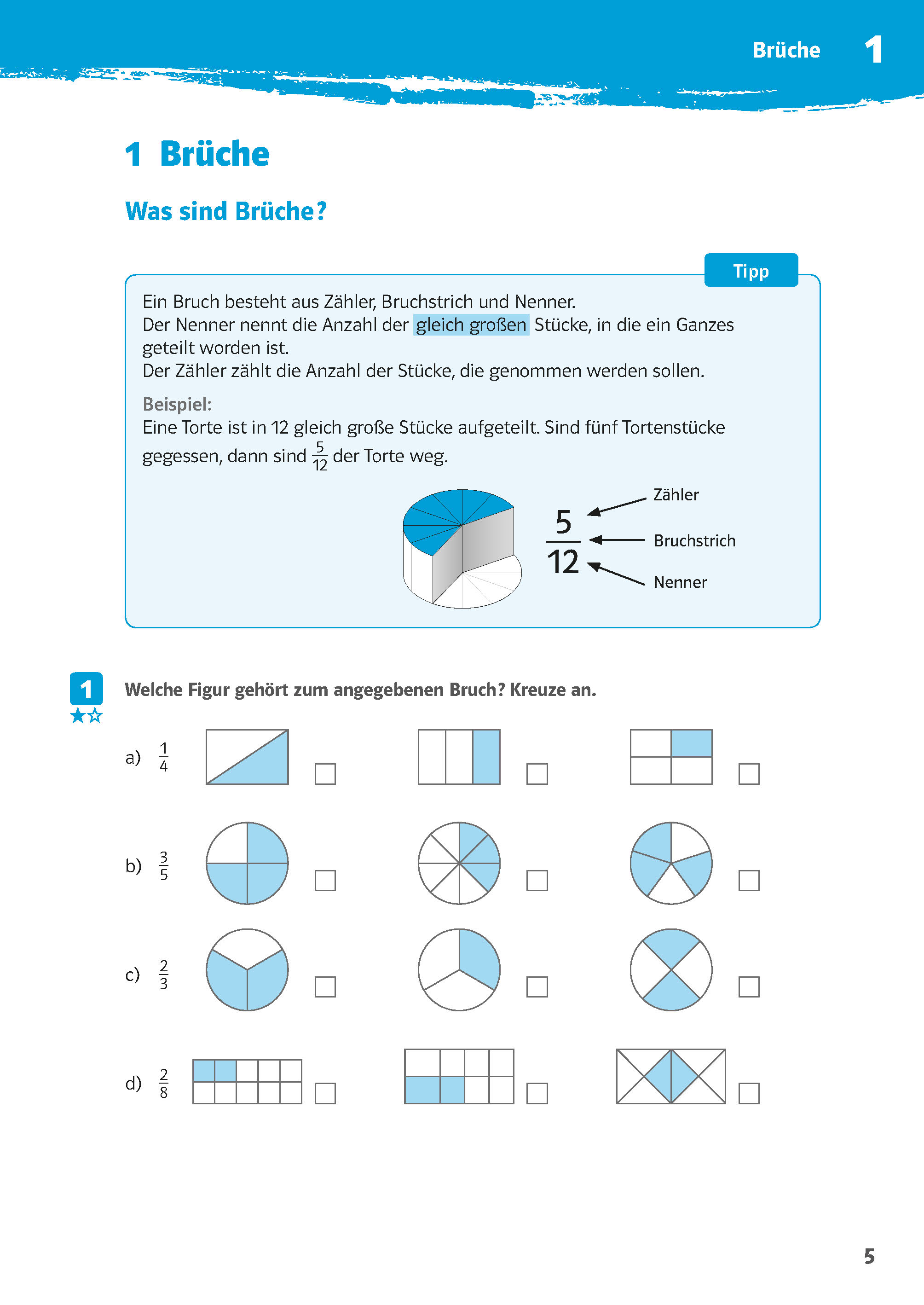 Brüche 1

1 Brüche

Was sind Brüche?

Tipp

Ein Bruch besteht aus Zähler, Bruchstrich und Nenner.
Der Nenner nennt die Anzahl der gleich großen Stücke, in die ein Ganzes geteilt worden ist.
Der Zähler zählt die Anzahl der Stücke, die genommen werden sollen.

Beispiel:
Eine Torte ist in 12 gleich große Stücke aufgeteilt. Sind fünf Tortenstücke gegessen, dann sind $\frac{5}{12}$ der Torte weg.

$\frac{5}{12}$

Zähler

Bruchstrich

Nenner

1

Welche Figur gehört zum angegebenen Bruch? Kreuze an.

a) $\frac{1}{4}$

b) $\frac{3}{5}$

c) $\frac{2}{3}$

d) $\frac{2}{8}$

5