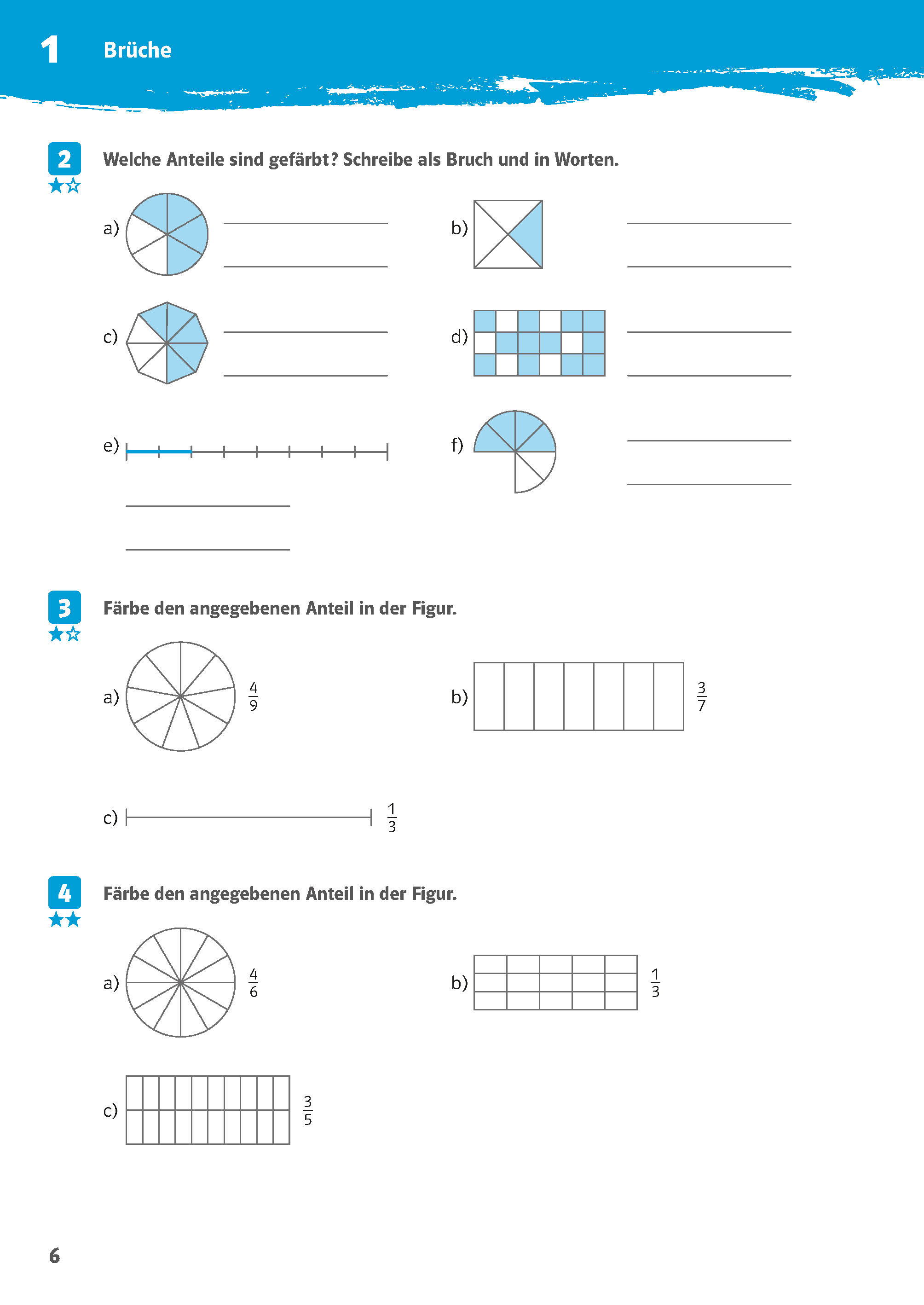 1 Brüche

2

Welche Anteile sind gefärbt? Schreibe als Bruch und in Worten.

a)

b)

c)

d)

e)

f)

3

Färbe den angegebenen Anteil in der Figur.

a) $\frac{4}{9}$

b) $\frac{3}{7}$

c) $\frac{1}{3}$

4

Färbe den angegebenen Anteil in der Figur.

a) $\frac{4}{6}$

b) $\frac{1}{3}$

c) $\frac{3}{5}$

6